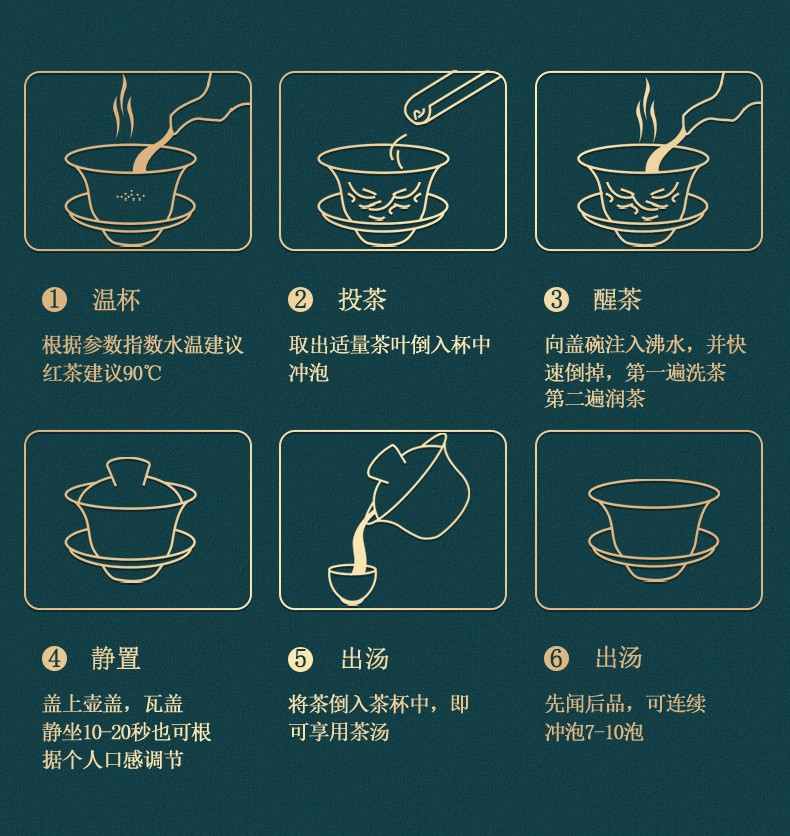 ① 温杯

根据参数指数水温建议红茶建议90℃

② 投茶

取出适量茶叶倒入杯中冲泡

③ 醒茶

向盖碗注入沸水，并快速倒掉，第一遍洗茶第二遍润茶

④ 静置

盖上壶盖，瓦盖静坐10-20秒也可根据个人口感调节

⑤ 出汤

将茶倒入茶杯中，即可享用茶汤

⑥ 出汤

先闻后品，可连续冲泡7-10泡